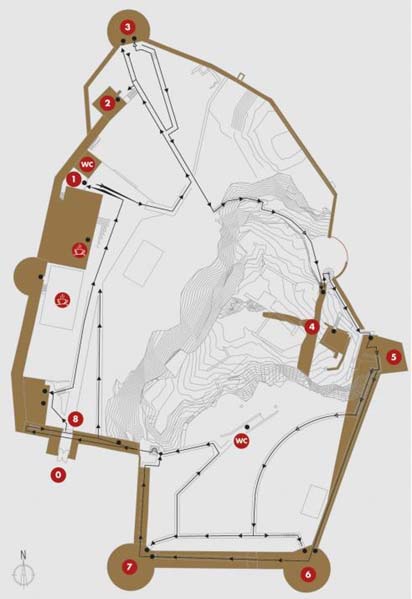 3
2
WC
1
4
5
8
WC
0
7
6
N